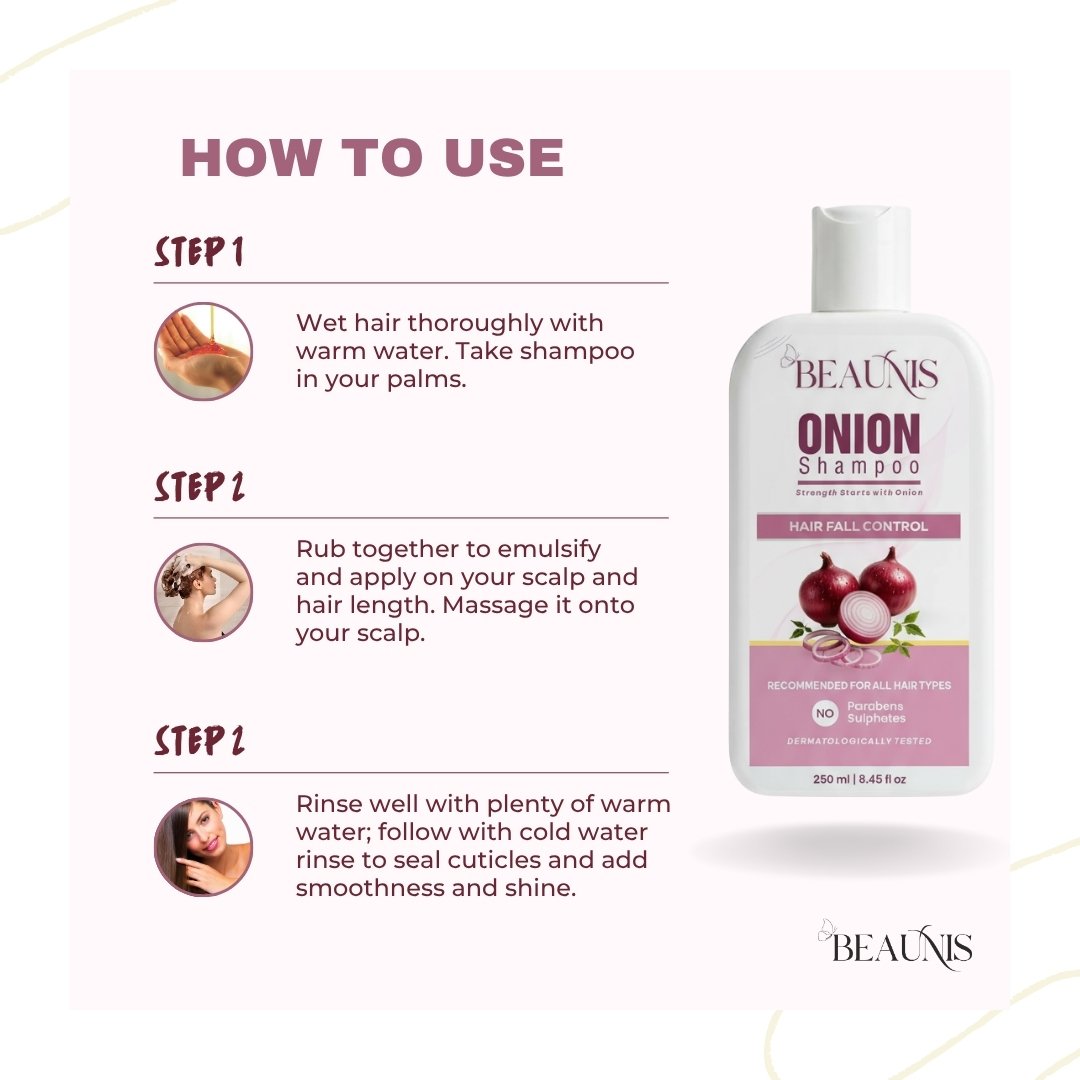 HOW TO USE

STEP 1

Wet hair thoroughly with warm water. Take shampoo in your palms.

STEP 2

Rub together to emulsify and apply on your scalp and hair length. Massage it onto your scalp.

STEP 2

Rinse well with plenty of warm water; follow with cold water rinse to seal cuticles and add smoothness and shine.

BEAUNIS
ONION
Shampoo
Strength Starts with Onion
HAIR FALL CONTROL
RECOMMENDED FOR ALL HAIR TYPES
NO Parabens Sulphates
DERMATOLOGICALLY TESTED
250 ml | 8.45 fl oz

BEAUNIS